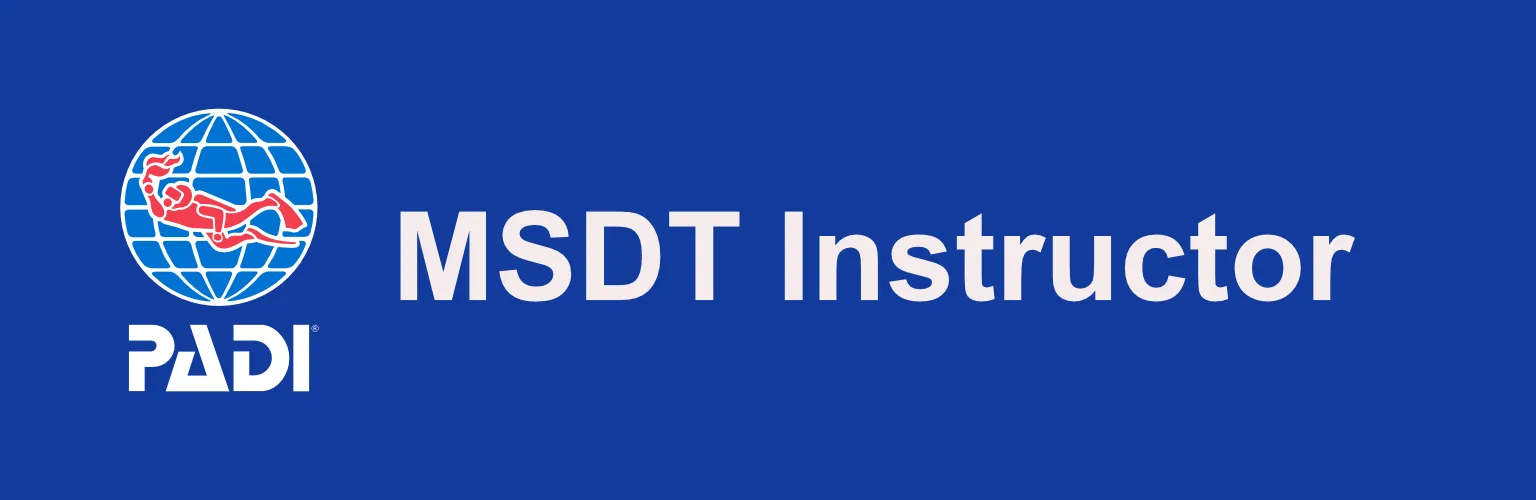 PADI®

MSDT Instructor