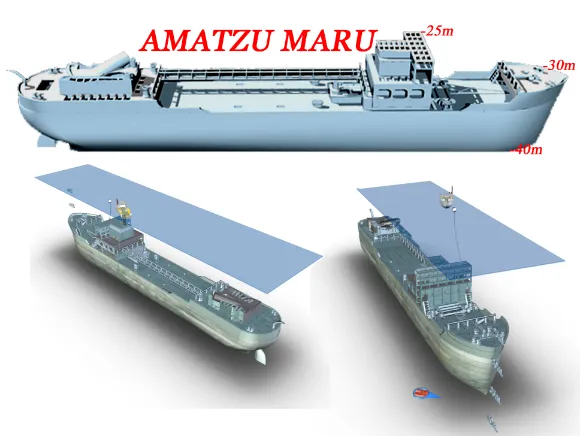 AMATZU MARU

-25m

-30m

-40m