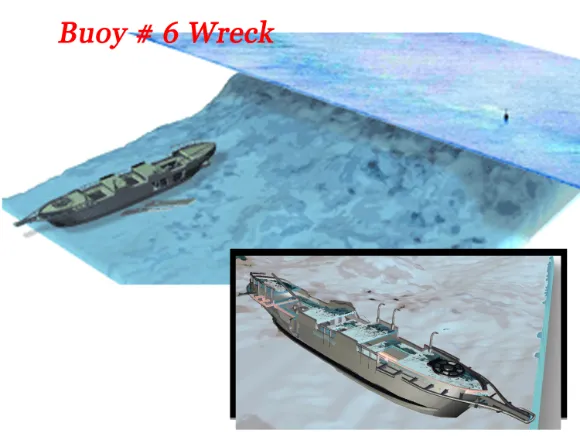 Buoy # 6 Wreck