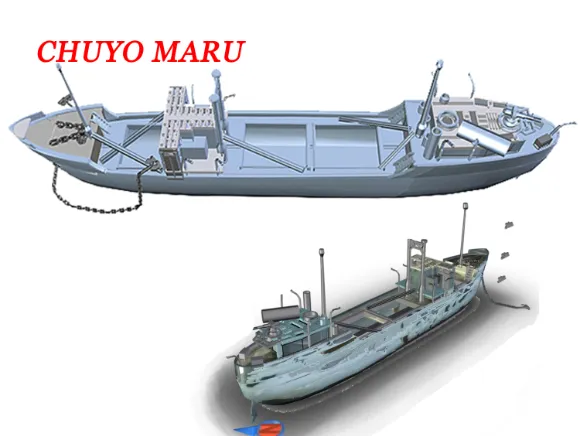 CHUYO MARU